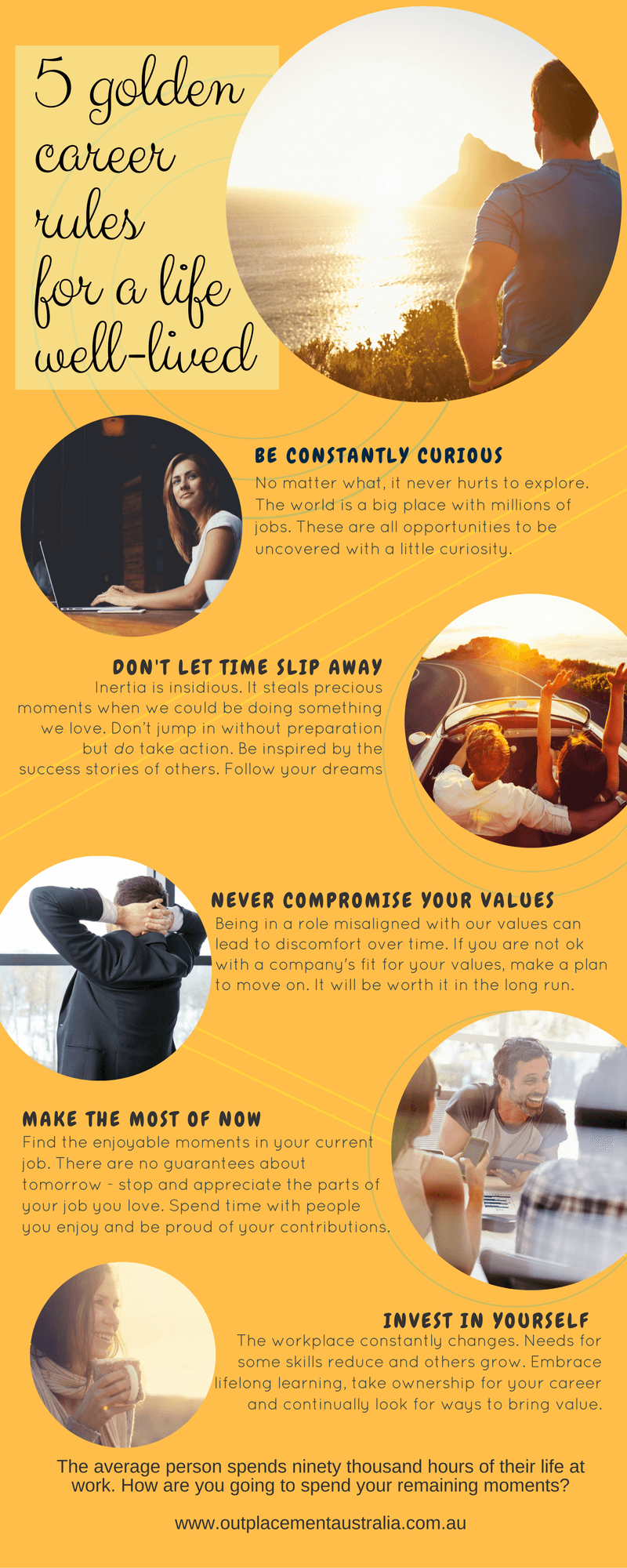 5 golden career rules for a life well-lived

BE CONSTANTLY CURIOUS
No matter what, it never hurts to explore. The world is a big place with millions of jobs. These are all opportunities to be uncovered with a little curiosity.

DON'T LET TIME SLIP AWAY
Inertia is insidious. It steals precious moments when we could be doing something we love. Don't jump in without preparation but do take action. Be inspired by the success stories of others. Follow your dreams

NEVER COMPROMISE YOUR VALUES
Being in a role misaligned with our values can lead to discomfort over time. If you are not ok with a company's fit for your values, make a plan to move on. It will be worth it in the long run.

MAKE THE MOST OF NOW
Find the enjoyable moments in your current job. There are no guarantees about tomorrow - stop and appreciate the parts of your job you love. Spend time with people you enjoy and be proud of your contributions.

INVEST IN YOURSELF
The workplace constantly changes. Needs for some skills reduce and others grow. Embrace lifelong learning, take ownership for your career and continually look for ways to bring value.

The average person spends ninety thousand hours of their life at work. How are you going to spend your remaining moments?

www.outplacementaustralia.com.au